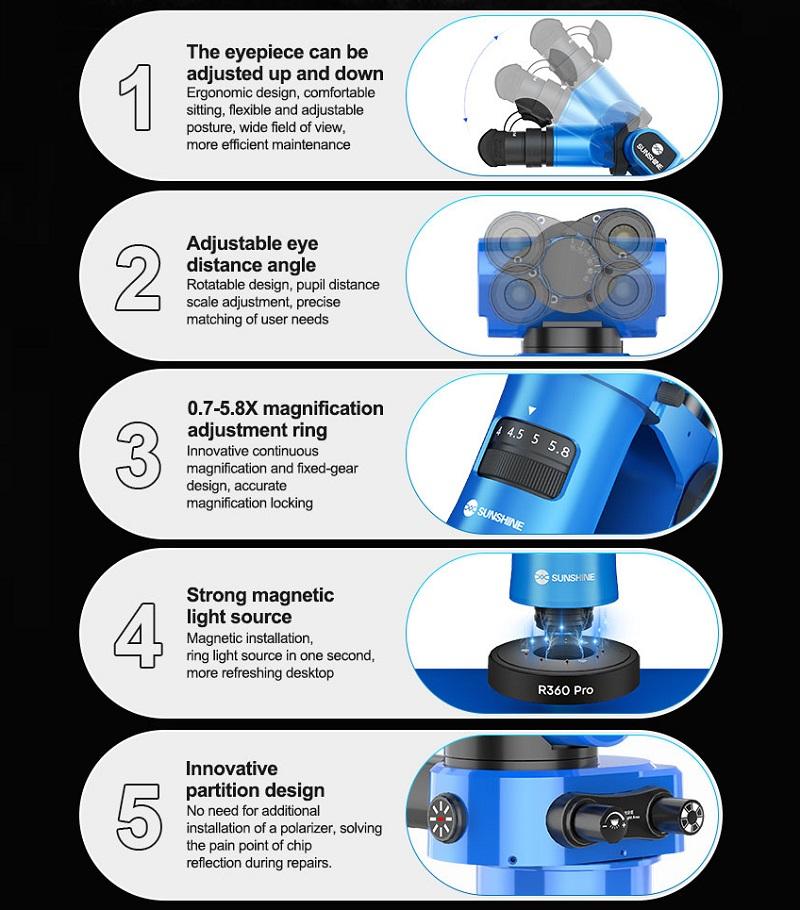 1

The eyepiece can be adjusted up and down
Ergonomic design, comfortable sitting, flexible and adjustable posture, wide field of view, more efficient maintenance

SUNSHINE

2

Adjustable eye distance angle
Rotatable design, pupil distance scale adjustment, precise matching of user needs

3

0.7-5.8X magnification adjustment ring
Innovative continuous magnification and fixed-gear design, accurate magnification locking

4 4.5 5 5.8

SUNSHINE

4

Strong magnetic light source
Magnetic installation, ring light source in one second, more refreshing desktop

SUNSHINE

R360 Pro

5

Innovative partition design
No need for additional installation of a polarizer, solving the pain point of chip reflection during repairs.